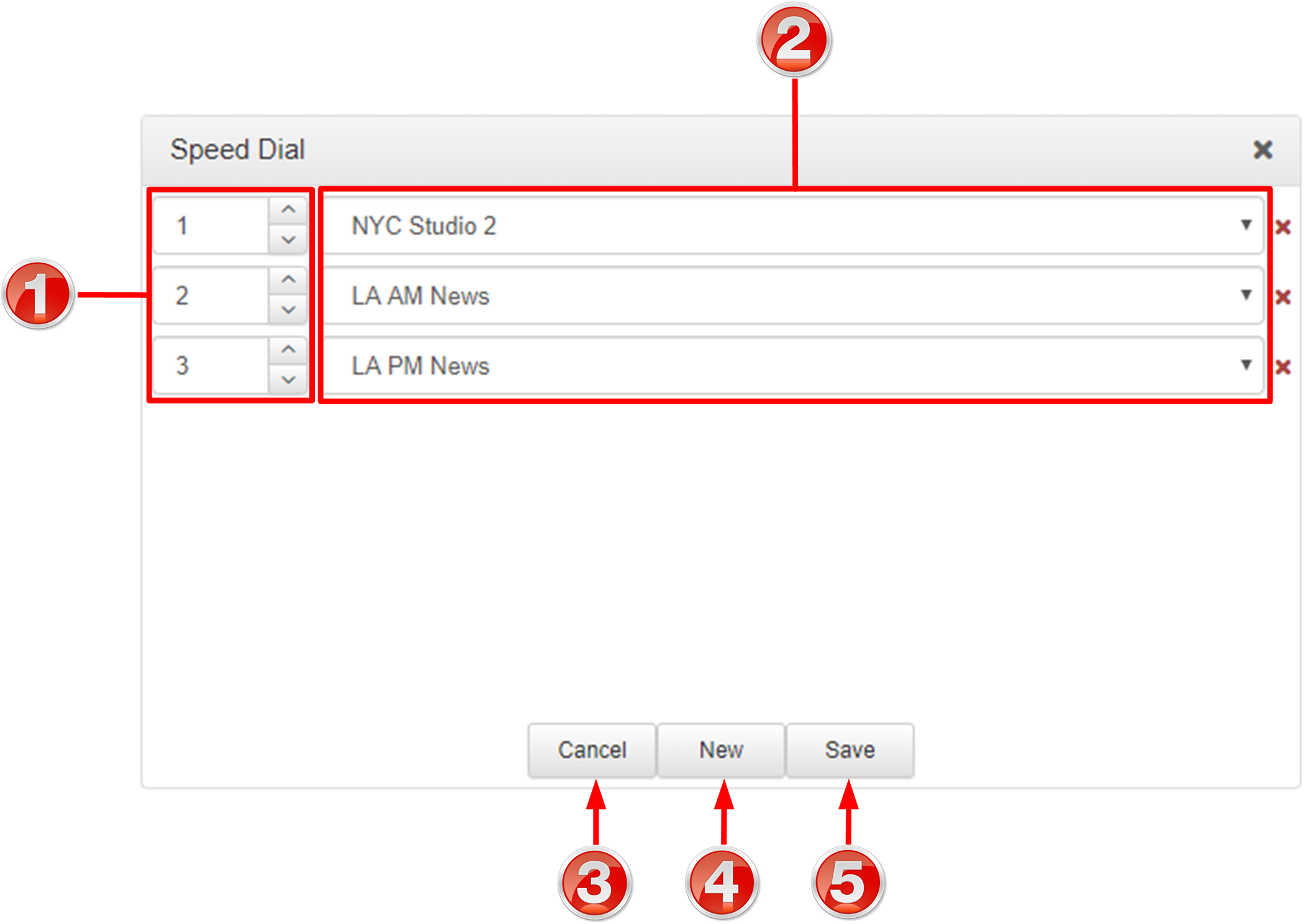 2

Speed Dial

1

1 NYC Studio 2

2 LA AM News

3 LA PM News

Cancel New Save

3 4 5