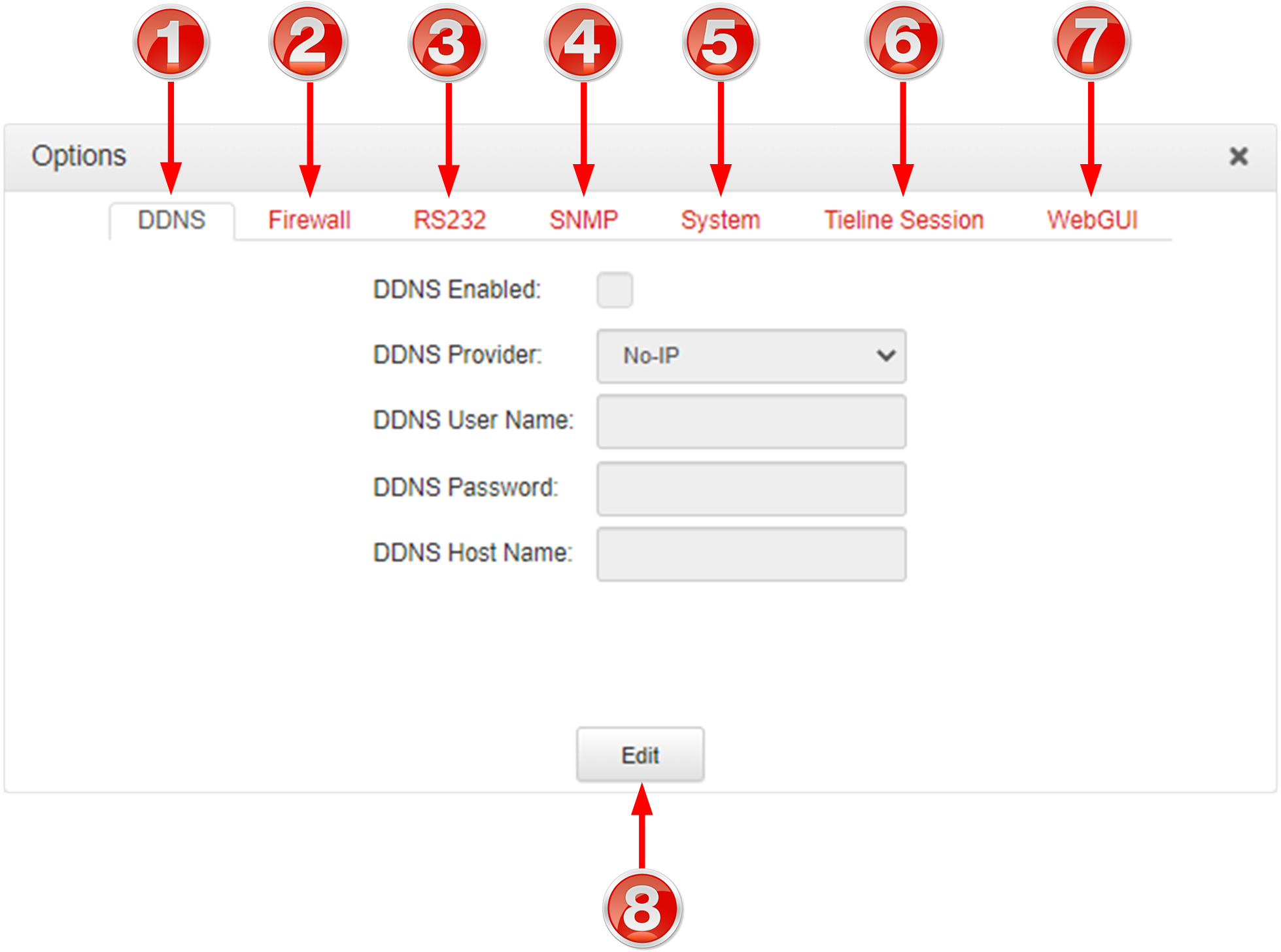 1 2 3 4 5 6 7

Options ×

DDNS Firewall RS232 SNMP System Tieline Session WebGUI

DDNS Enabled:

DDNS Provider: No-IP

DDNS User Name:

DDNS Password:

DDNS Host Name:

Edit

8